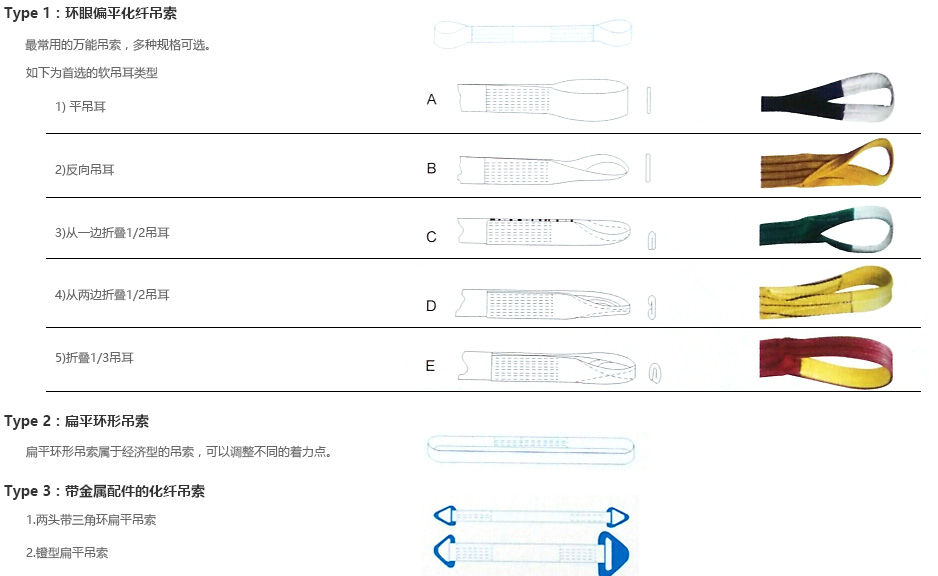 Type 1：环眼偏平化纤吊索

最常用的万能吊索，多种规格可选。

如下为首选的软吊耳类型

1) 平吊耳 A

2)反向吊耳 B

3)从一边折叠1/2吊耳 C

4)从两边折叠1/2吊耳 D

5)折叠1/3吊耳 E

Type 2：扁平环形吊索

扁平环形吊索属于经济型的吊索，可以调整不同的着力点。

Type 3：带金属配件的化纤吊索

1.两头带三角环扁平吊索

2.镫型扁平吊索